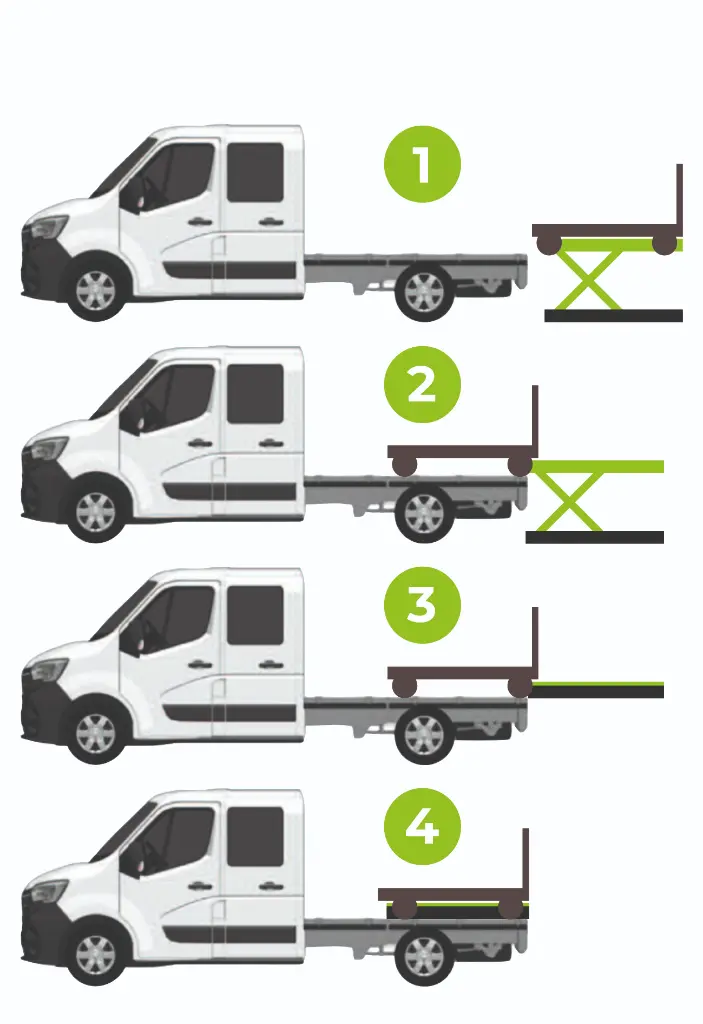 1

2

3

4